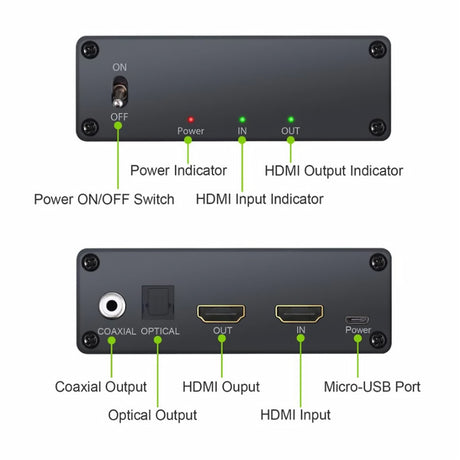 ON
OFF
Power
IN
OUT

Power Indicator
HDMI Output Indicator
Power ON/OFF Switch
HDMI Input Indicator

COAXIAL
OPTICAL
OUT
IN
Power

Coaxial Output
HDMI Ouput
Micro-USB Port
Optical Output
HDMI Input