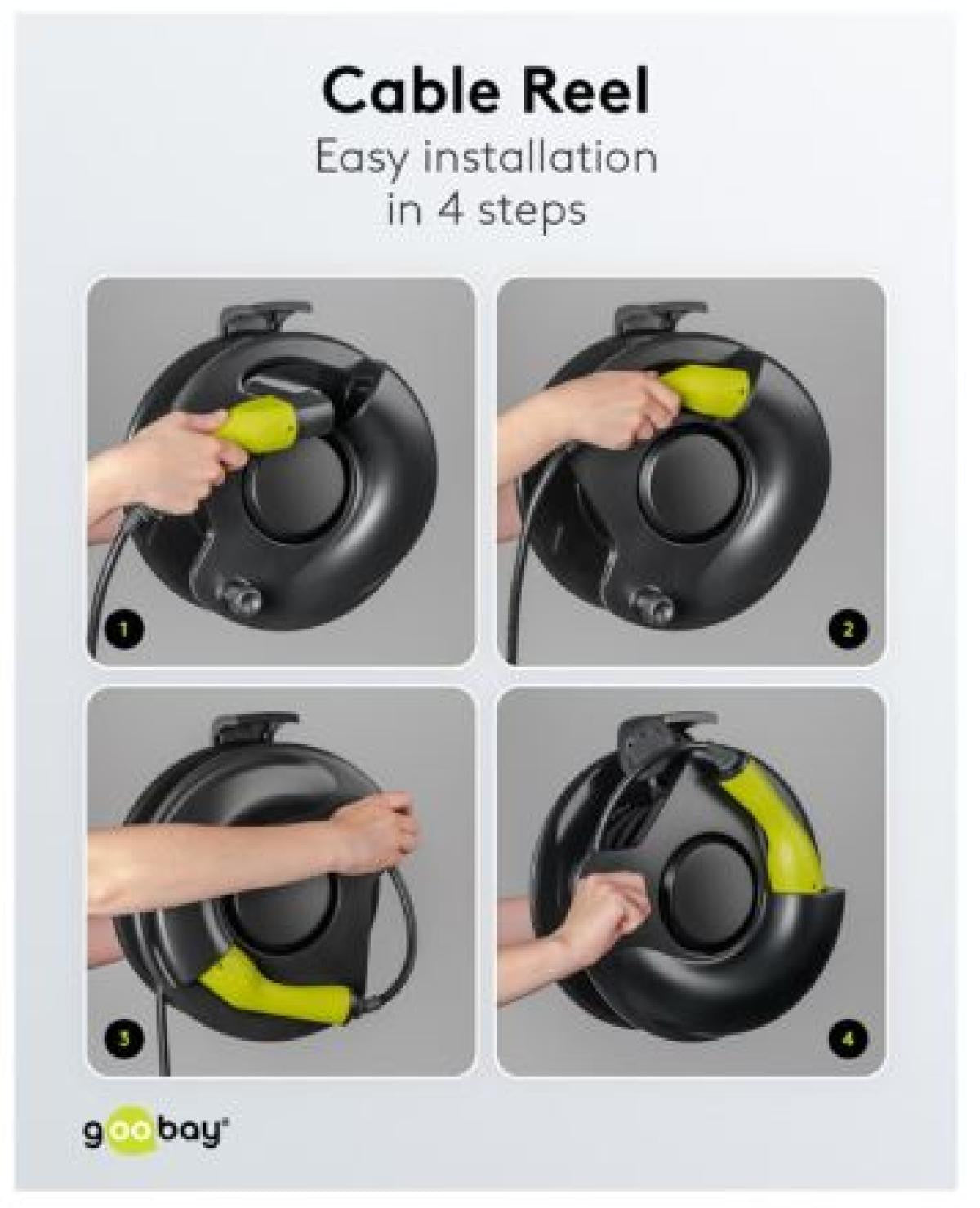 Cable Reel
Easy installation in 4 steps

1

2

3

4

goobay®