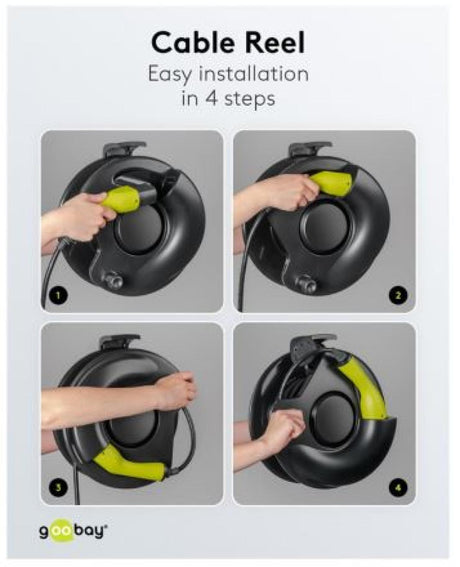 Cable Reel
Easy installation in 4 steps

1

2

3

4

goobay®