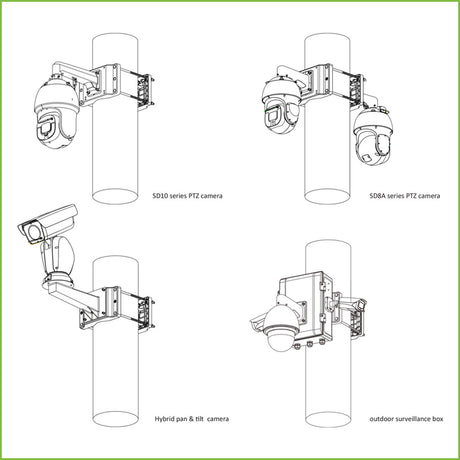 SD10 series PTZ camera

SD8A series PTZ camera

Hybrid pan & tilt  camera

outdoor surveillance box