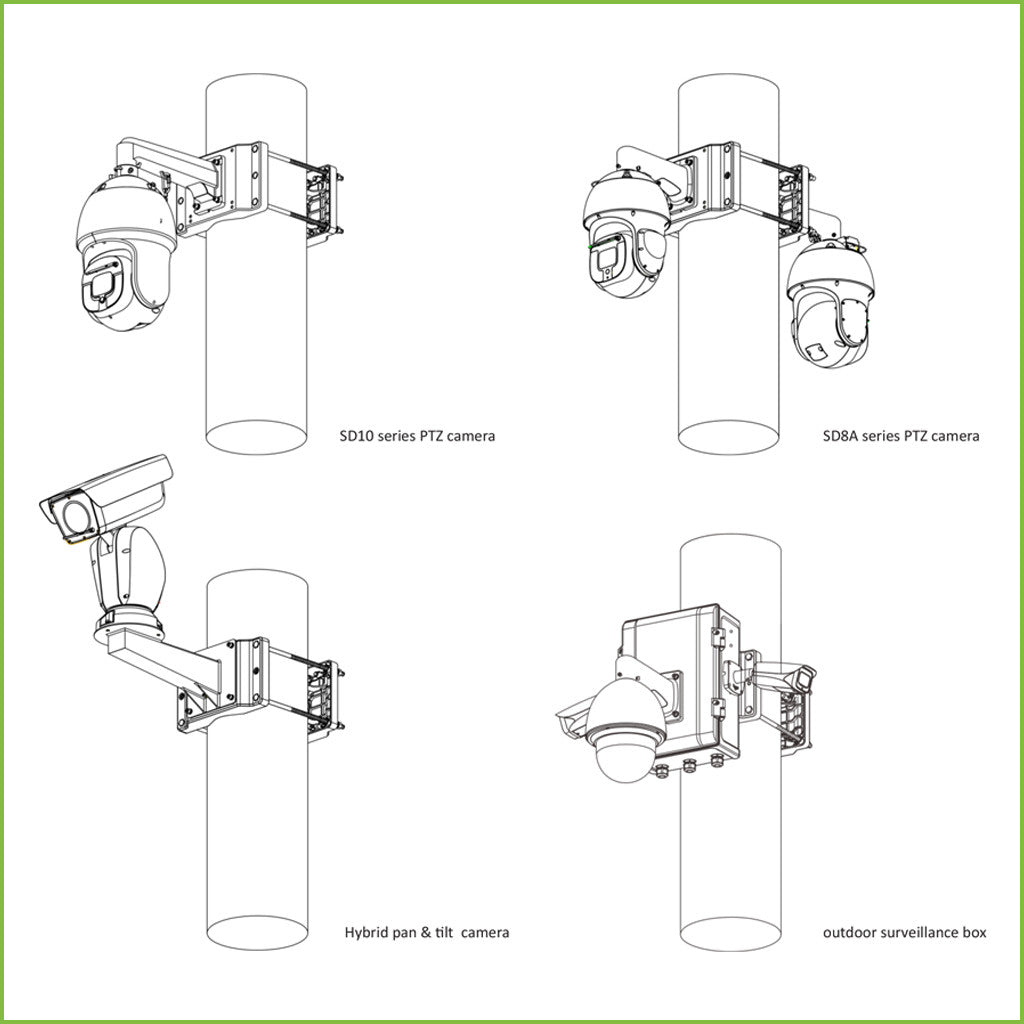 SD10 series PTZ camera

SD8A series PTZ camera

Hybrid pan & tilt camera

outdoor surveillance box