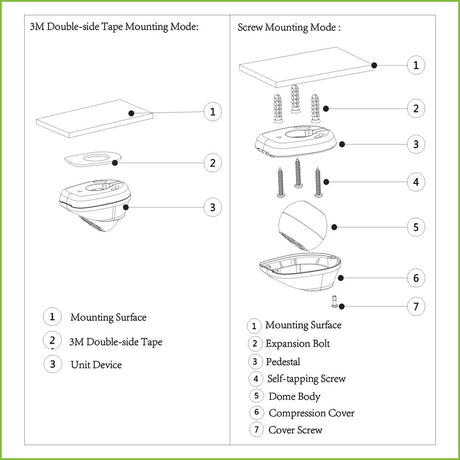 3M Double-side Tape Mounting Mode:

1

2

3

1 Mounting Surface

2 3M Double-side Tape

3 Unit Device

Screw Mounting Mode :

1

2

3

4

5

6

7

1 Mounting Surface

2 Expansion Bolt

3 Pedestal

4 Self-tapping Screw

5 Dome Body

6 Compression Cover

7 Cover Screw