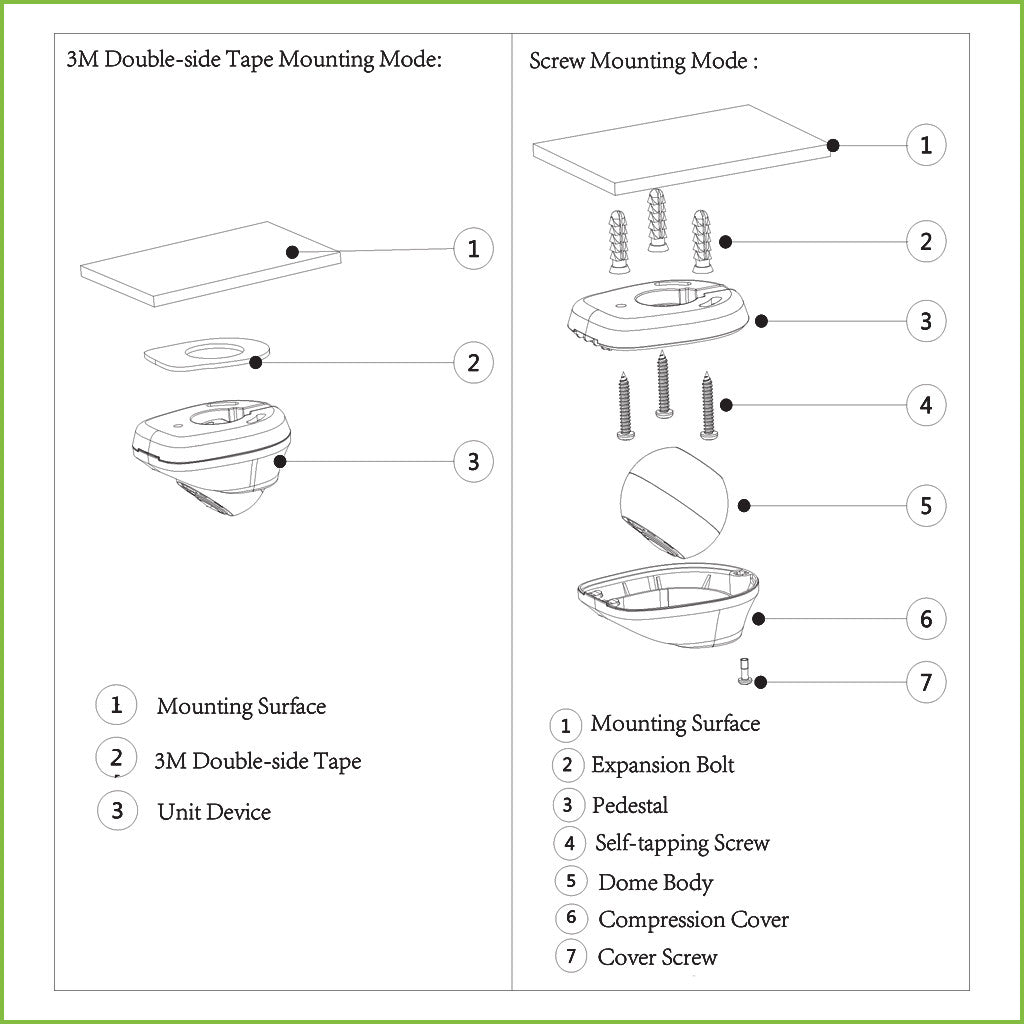 3M Double-side Tape Mounting Mode:

1
2
3

1 Mounting Surface
2 3M Double-side Tape
3 Unit Device

Screw Mounting Mode :

1
2
3
4
5
6
7

1 Mounting Surface
2 Expansion Bolt
3 Pedestal
4 Self-tapping Screw
5 Dome Body
6 Compression Cover
7 Cover Screw