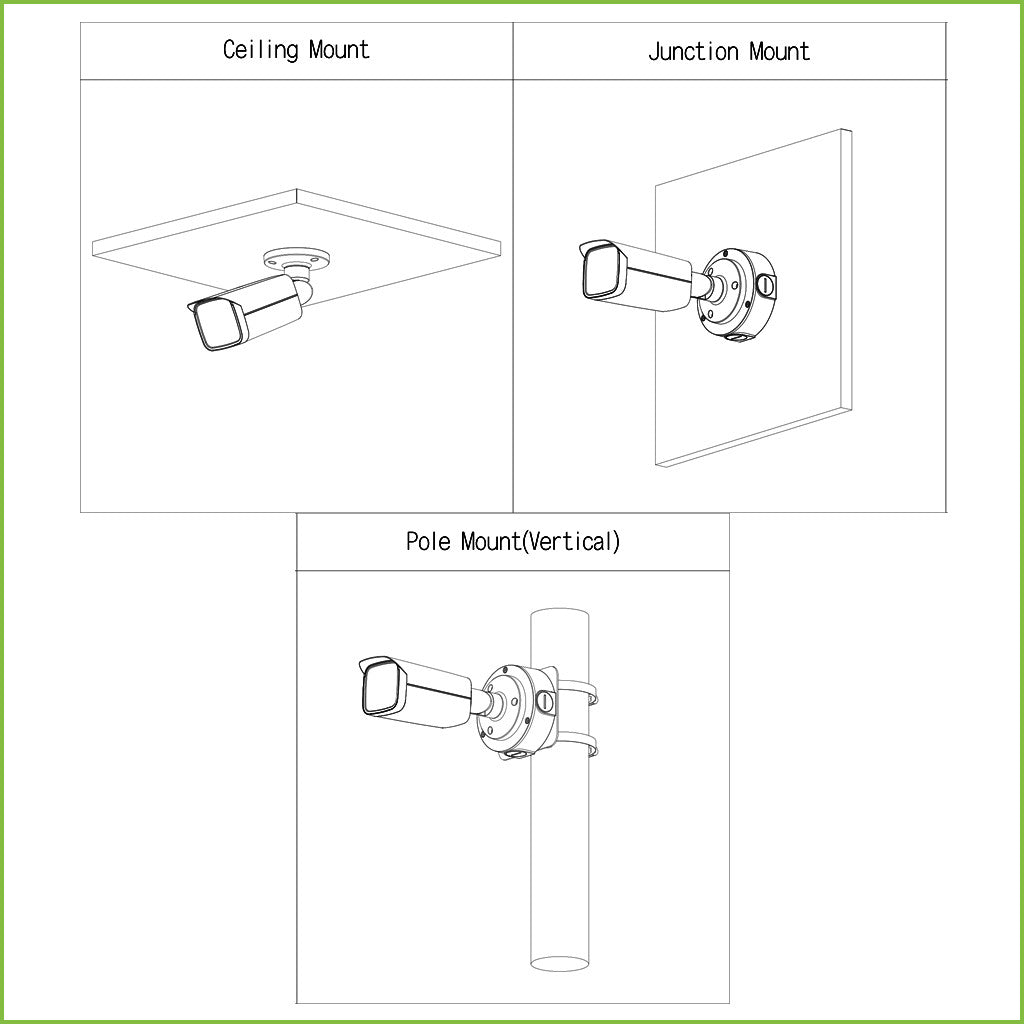 Ceiling Mount

Junction Mount

Pole Mount(Vertical)