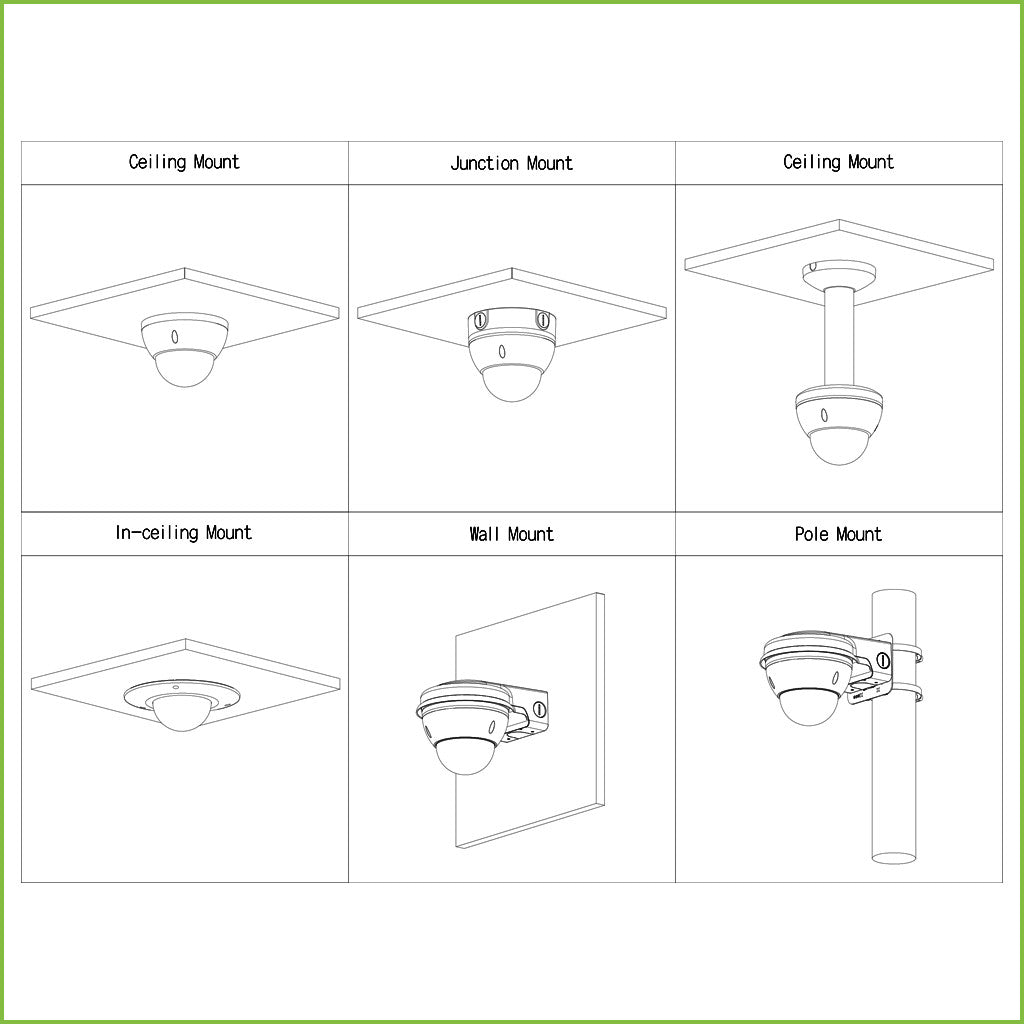 | Ceiling Mount | Junction Mount | Ceiling Mount |
|---|---|---|
| | | |
| In-ceiling Mount | Wall Mount | Pole Mount |
| | | |