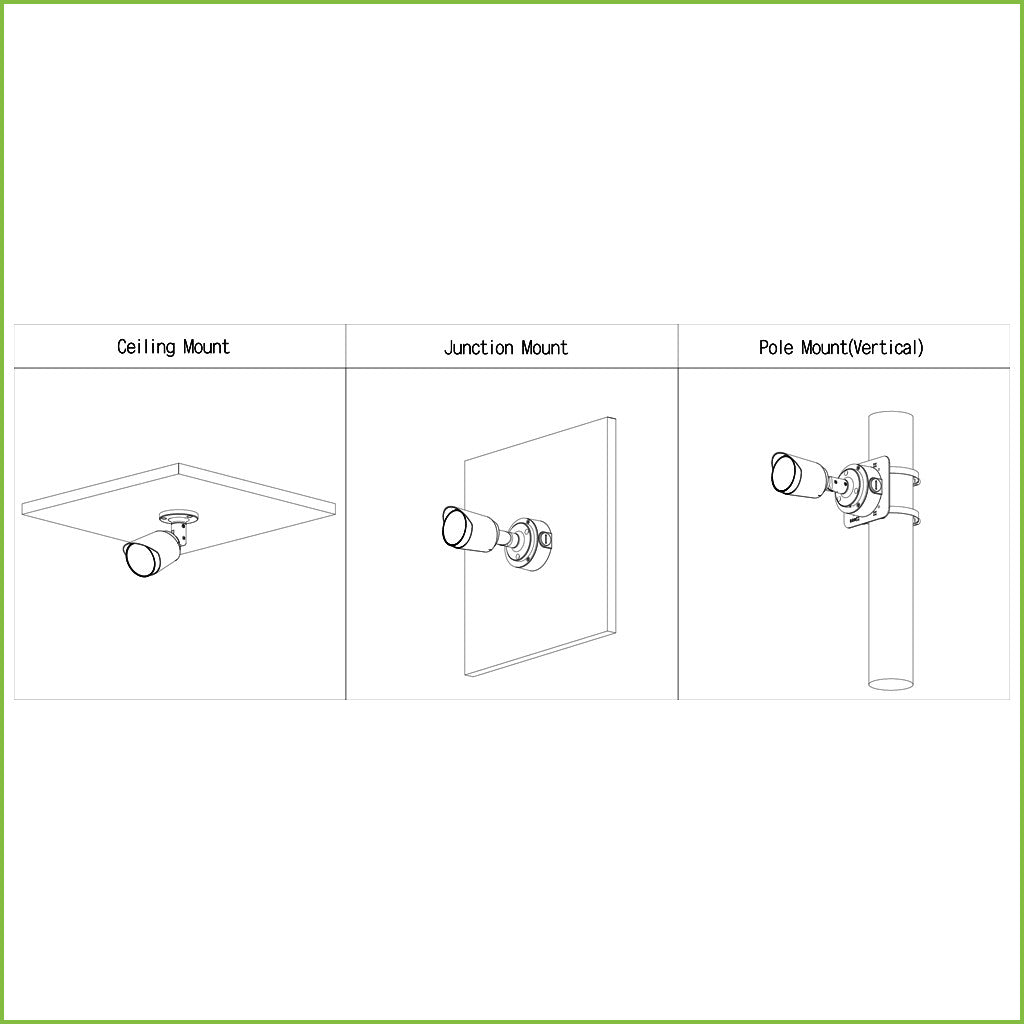 | Ceiling Mount | Junction Mount | Pole Mount(Vertical) |
|---|---|---|
| | | |