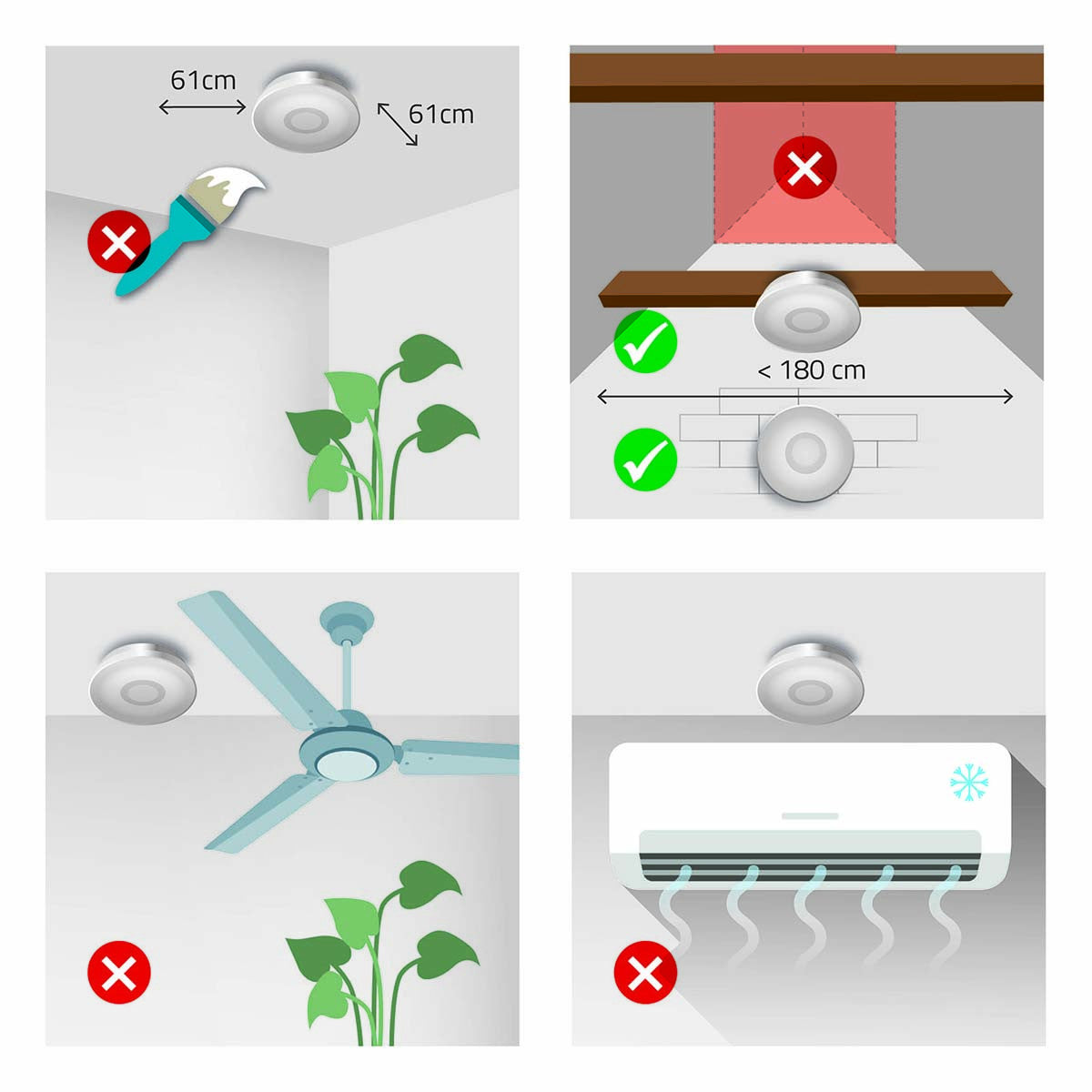 61cm

61cm

< 180 cm