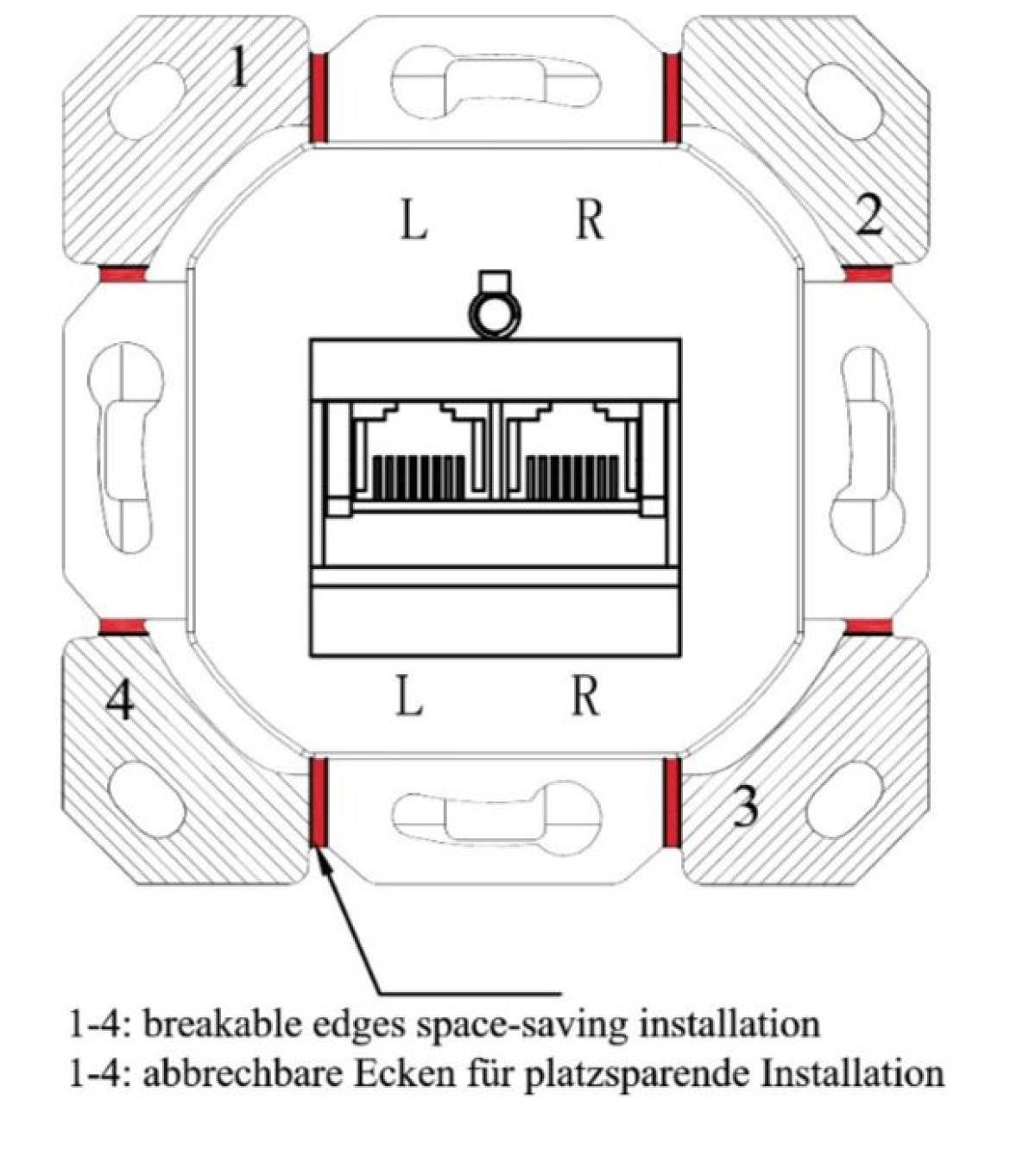 1

L R

2

4

L R

3

1-4: breakable edges space-saving installation
1-4: abbrechbare Ecken für platzsparende Installation