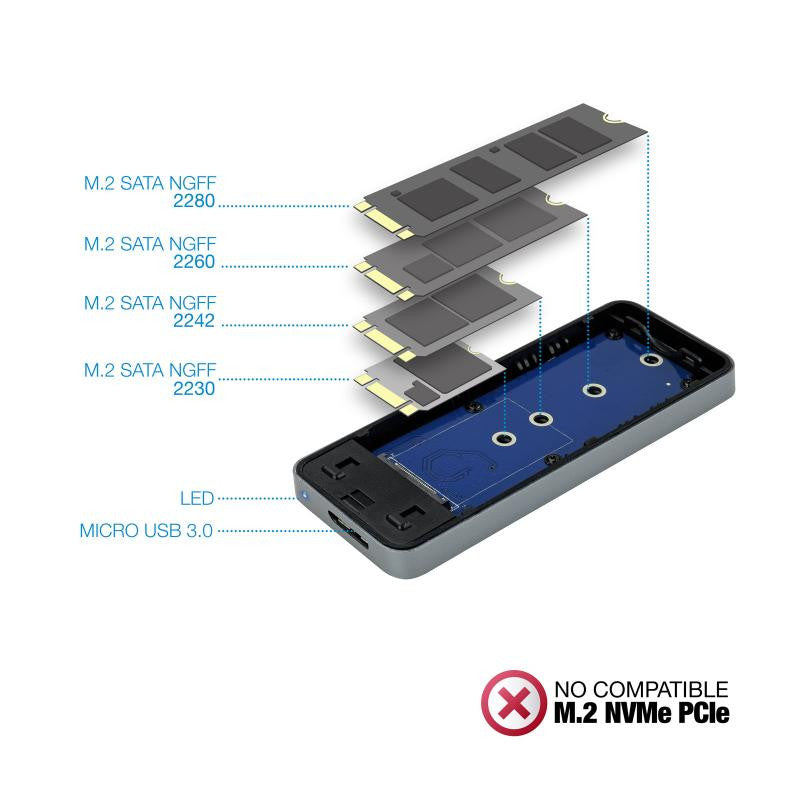 M.2 SATA NGFF
2280

M.2 SATA NGFF
2260

M.2 SATA NGFF
2242

M.2 SATA NGFF
2230

LED

MICRO USB 3.0

NO COMPATIBLE
M.2 NVMe PCIe